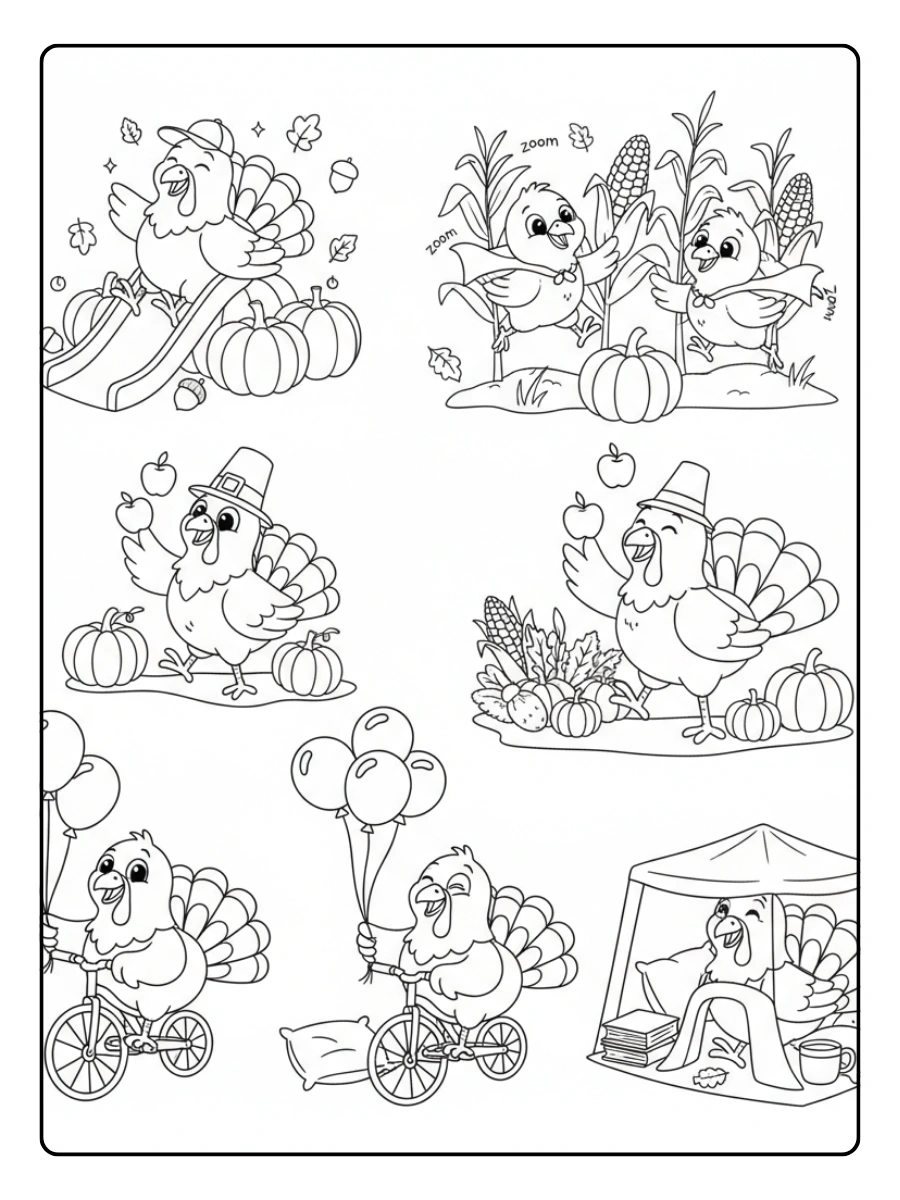 zoom
zoom
zoom